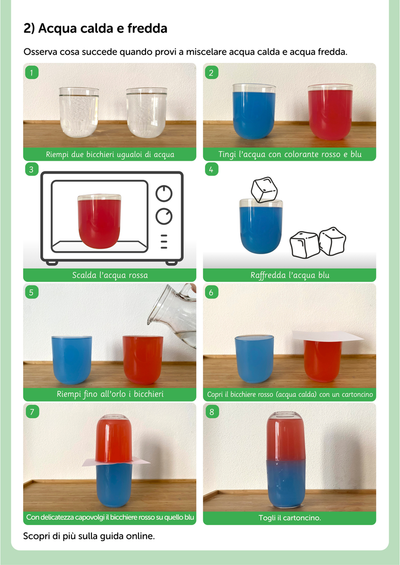 2) Acqua calda e fredda

Osserva cosa succede quando provi a miscelare acqua calda e acqua fredda.

1

Riempi due bicchieri ugualoi di acqua

2

Tingi l'acqua con colorante rosso e blu

3

Scalda l'acqua rossa

4

Raffredda l'acqua blu

5

Riempi fino all'orlo i bicchieri

6

Copri il bicchiere rosso (acqua calda) con un cartoncino

7

Con delicatezza capovolgi il bicchiere rosso su quello blu

8

Togli il cartoncino.

Scopri di più sulla guida online.