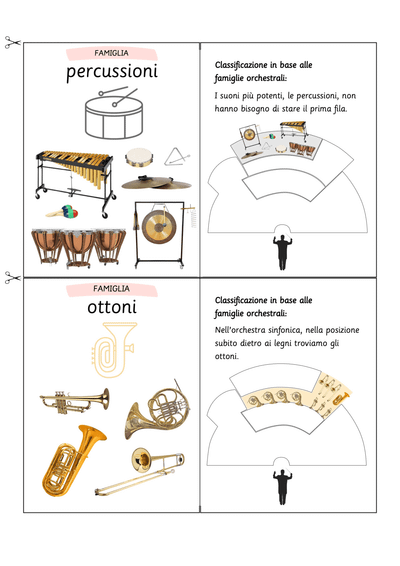 FAMIGLIA
percussioni

Classificazione in base alle famiglie orchestrali:

I suoni più potenti, le percussioni, non hanno bisogno di stare il prima fila.

FAMIGLIA
ottoni

Classificazione in base alle famiglie orchestrali:

Nell'orchestra sinfonica, nella posizione subito dietro ai legni troviamo gli ottoni.