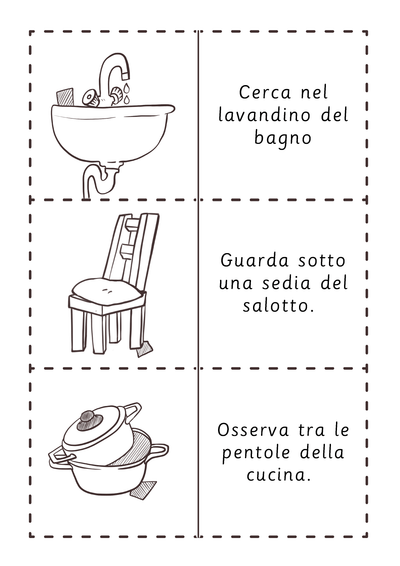 Cerca nel lavandino del bagno

Guarda sotto una sedia del salotto.

Osserva tra le pentole della cucina.