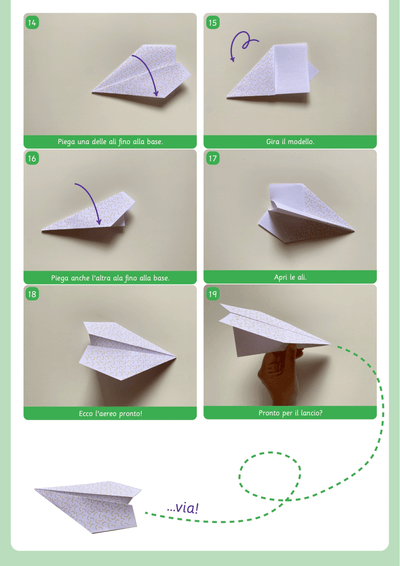 14

Piega una delle ali fino alla base.

15

Gira il modello.

16

Piega anche l'altra ala fino alla base.

17

Apri le ali.

18

Ecco l'aereo pronto!

19

Pronto per il lancio?

...via!