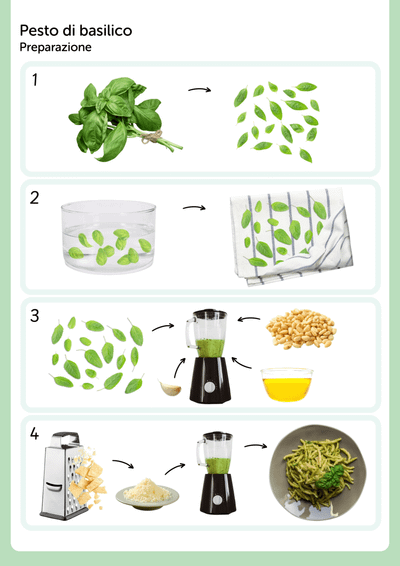 Pesto di basilico
Preparazione

1

2

3

4