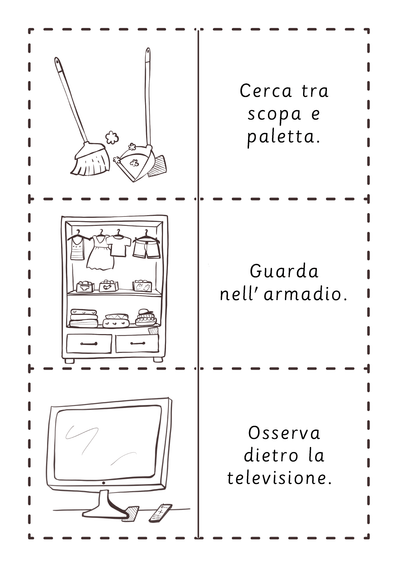 Cerca tra scopa e paletta.

Guarda nell' armadio.

Osserva dietro la televisione.