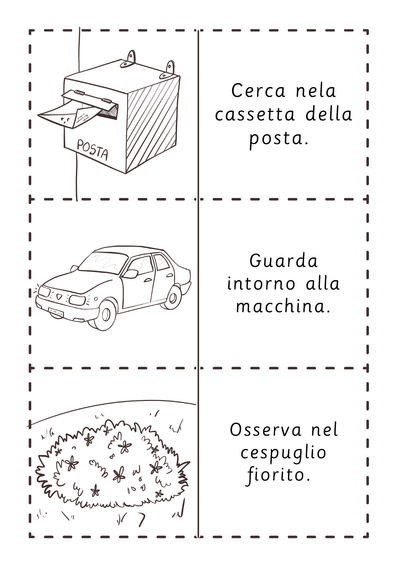 POSTA

Cerca nela cassetta della posta.

Guarda intorno alla macchina.

Osserva nel cespuglio fiorito.