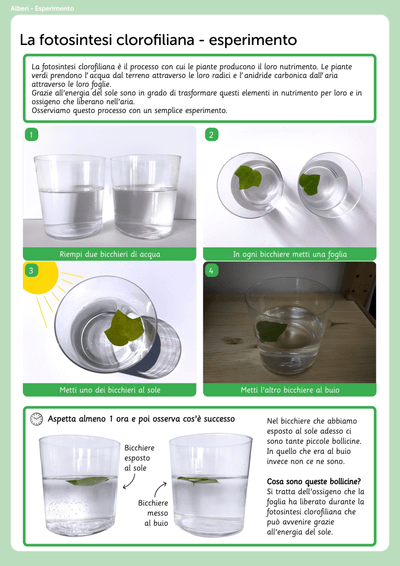 Alberi - Esperimento

La fotosintesi clorofiliana - esperimento

La fotosintesi clorofiliana è il processo con cui le piante producono il loro nutrimento. Le piante verdi prendono l'acqua dal terreno attraverso le loro radici e l'anidride carbonica dall'aria attraverso le loro foglie.
Grazie all'energia del sole sono in grado di trasformare questi elementi in nutrimento per loro e in ossigeno che liberano nell'aria.
Osserviamo questo processo con un semplice esperimento.

1
Riempi due bicchieri di acqua

2
In ogni bicchiere metti una foglia

3
Metti uno dei bicchieri al sole

4
Metti l'altro bicchiere al buio

Aspetta almeno 1 ora e poi osserva cos'è successo

Bicchiere esposto al sole

Bicchiere messo al buio

Nel bicchiere che abbiamo esposto al sole adesso ci sono tante piccole bollicine. In quello che era al buio invece non ce ne sono.

Cosa sono queste bollicine?
Si tratta dell'ossigeno che la foglia ha liberato durante la fotosintesi clorofiliana che può avvenire grazie all'energia del sole.