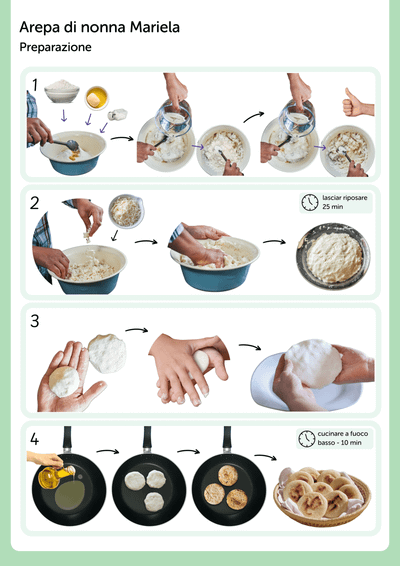 Arepa di nonna Mariela
Preparazione

1

2

lasciar riposare 25 min

3

4

cucinare a fuoco basso - 10 min