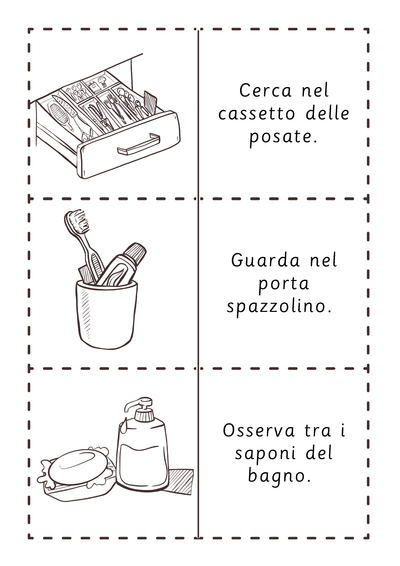 Cerca nel cassetto delle posate.

Guarda nel porta spazzolino.

Osserva tra i saponi del bagno.