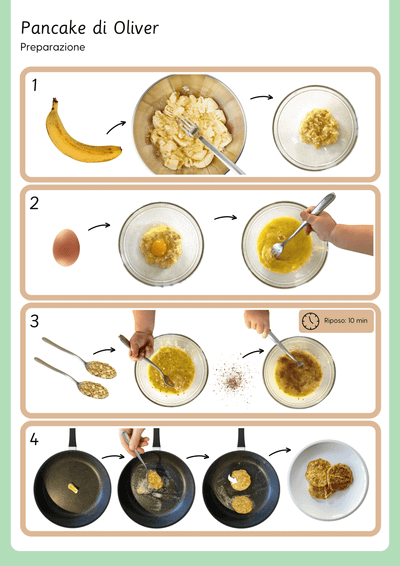 Pancake di Oliver
Preparazione

1

2

3

Riposo: 10 min

4