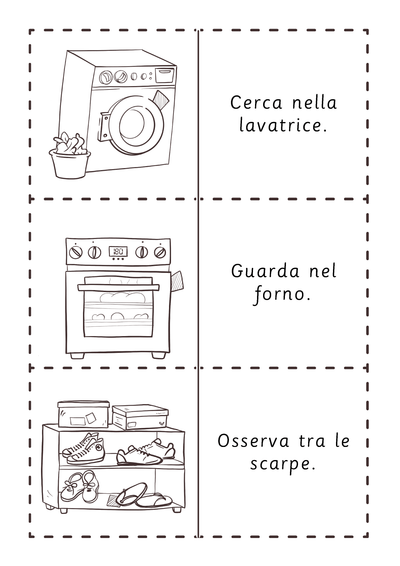 Cerca nella lavatrice.

180

Guarda nel forno.

Osserva tra le scarpe.