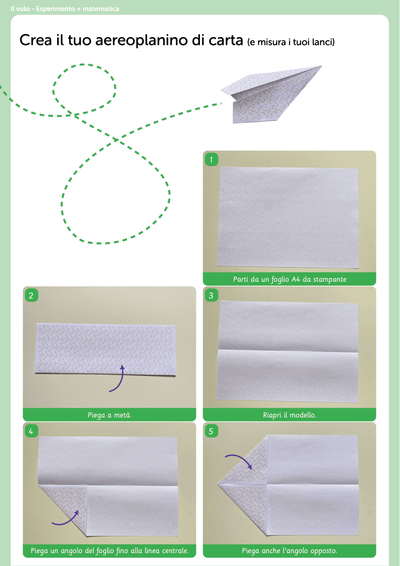 Il volo - Esperimento + matematica

Crea il tuo aereoplanino di carta (e misura i tuoi lanci)

1

Parti da un foglio A4 da stampante

2

Piega a metà.

3

Riapri il modello.

4

Piega un angolo del foglio fino alla linea centrale.

5

Piega anche l'angolo opposto.