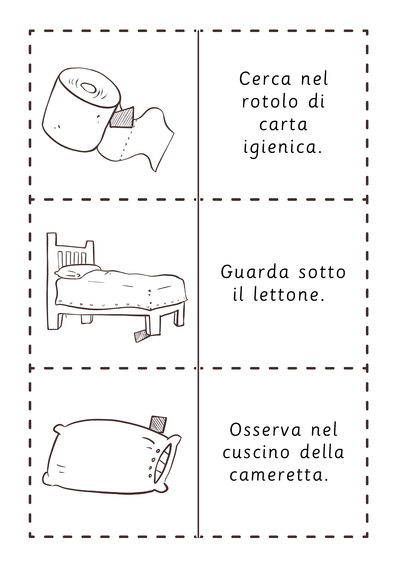 Cerca nel rotolo di carta igienica.

Guarda sotto il lettone.

Osserva nel cuscino della cameretta.