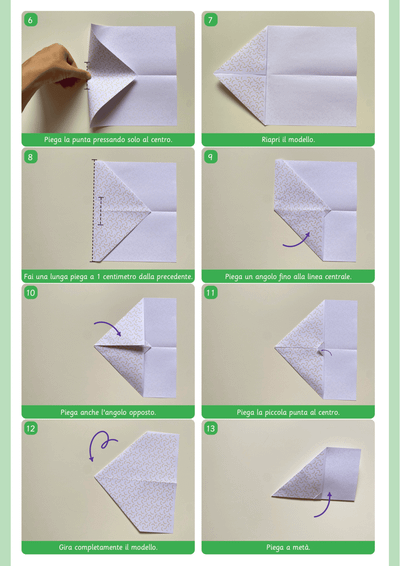 6
Piega la punta pressando solo al centro.

7
Riapri il modello.

8
Fai una lunga piega a 1 centimetro dalla precedente.

9
Piega un angolo fino alla linea centrale.

10
Piega anche l'angolo opposto.

11
Piega la piccola punta al centro.

12
Gira completamente il modello.

13
Piega a metà.