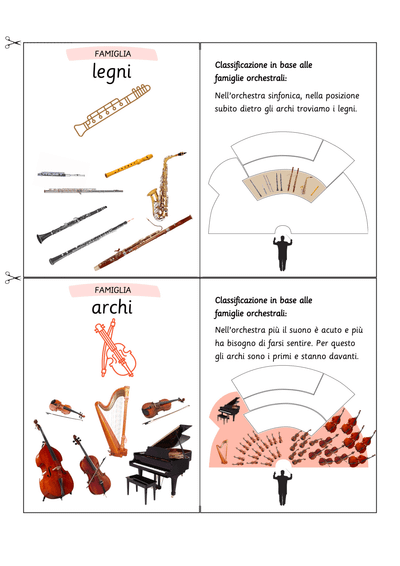 FAMIGLIA
legni

Classificazione in base alle famiglie orchestrali:

Nell'orchestra sinfonica, nella posizione subito dietro gli archi troviamo i legni.

FAMIGLIA
archi

Classificazione in base alle famiglie orchestrali:

Nell'orchestra più il suono è acuto e più ha bisogno di farsi sentire. Per questo gli archi sono i primi e stanno davanti.